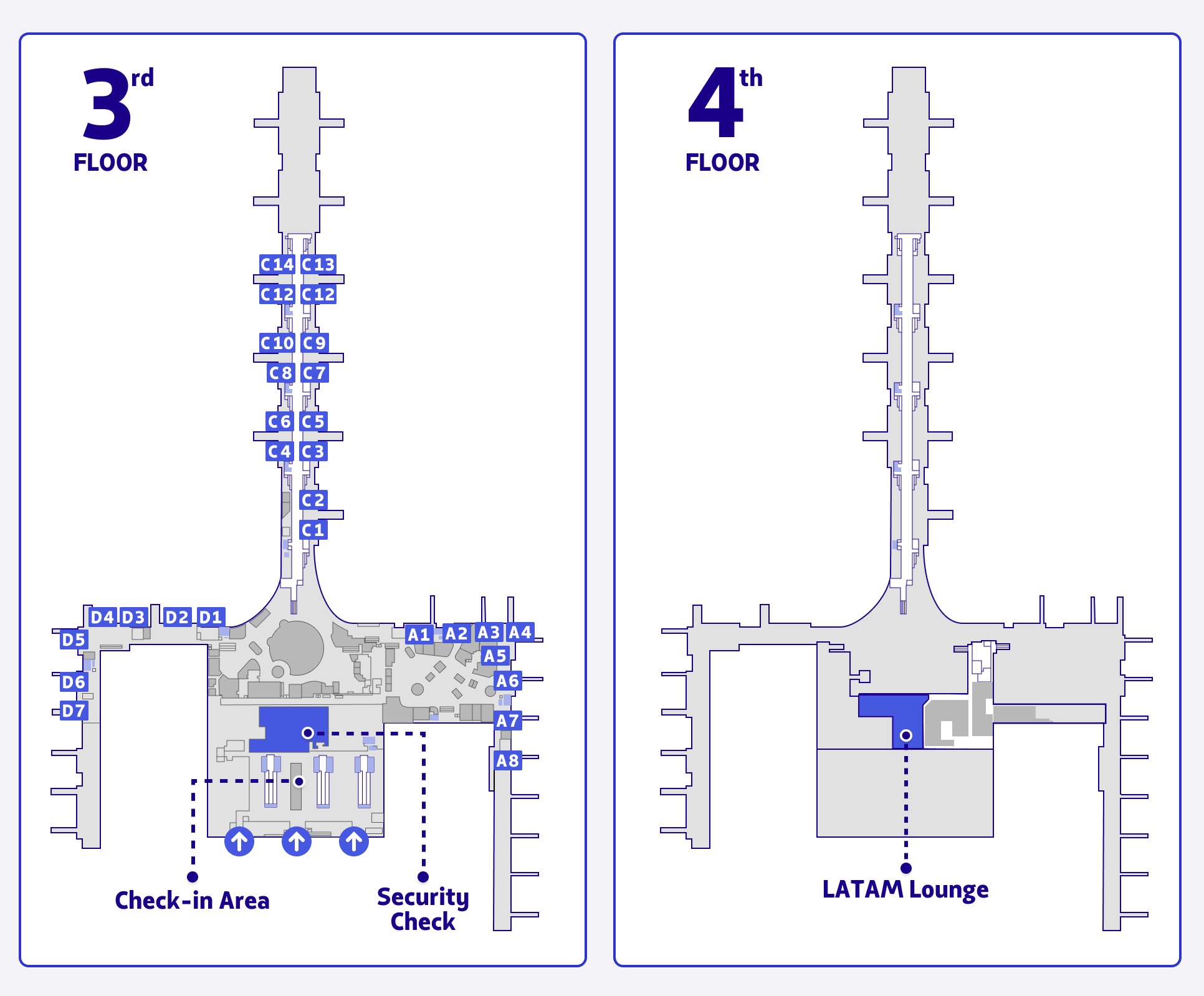 3rd FLOOR

C14 C13
C12 C12
C10 C9
C8 C7
C6 C5
C4 C3
C2
C1

D4 D3 D2 D1
D5
D6
D7

A1 A2 A3 A4
A5
A6
A7
A8

Check-in Area

Security Check

4th FLOOR

LATAM Lounge