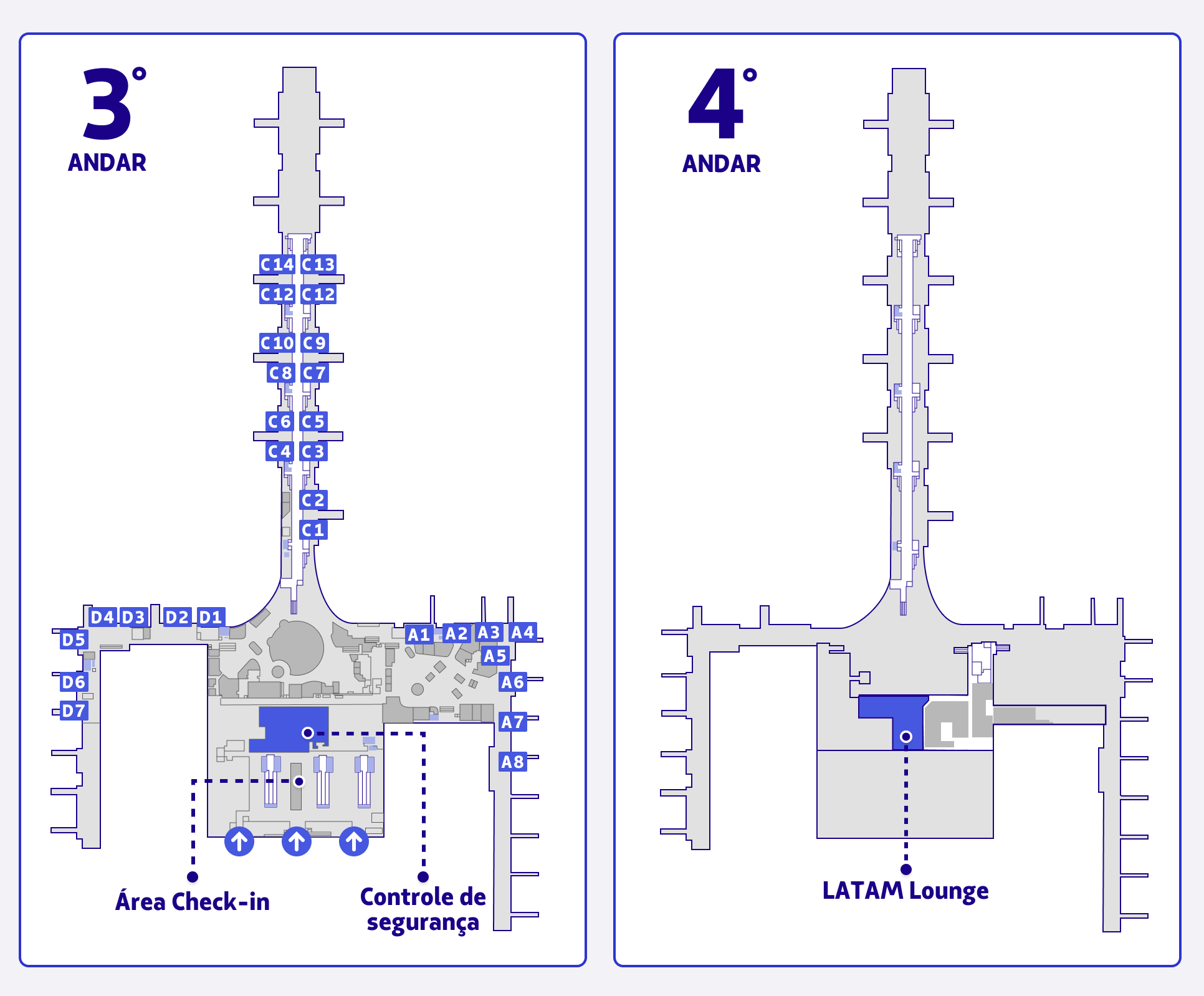 3°
ANDAR

C14 C13
C12 C12
C10 C9
C8 C7
C6 C5
C4 C3
C2
C1

D4 D3 D2 D1
D5
D6
D7

A1 A2 A3 A4
A5
A6
A7
A8

Área Check-in

Controle de segurança

4°
ANDAR

LATAM Lounge